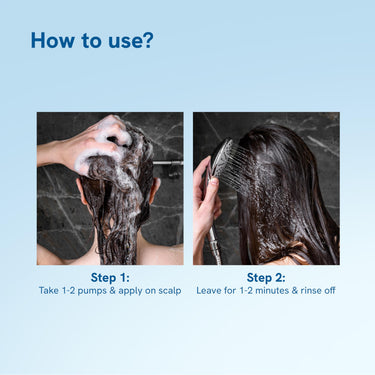 How to use?

Step 1:
Take 1-2 pumps & apply on scalp

Step 2:
Leave for 1-2 minutes & rinse off